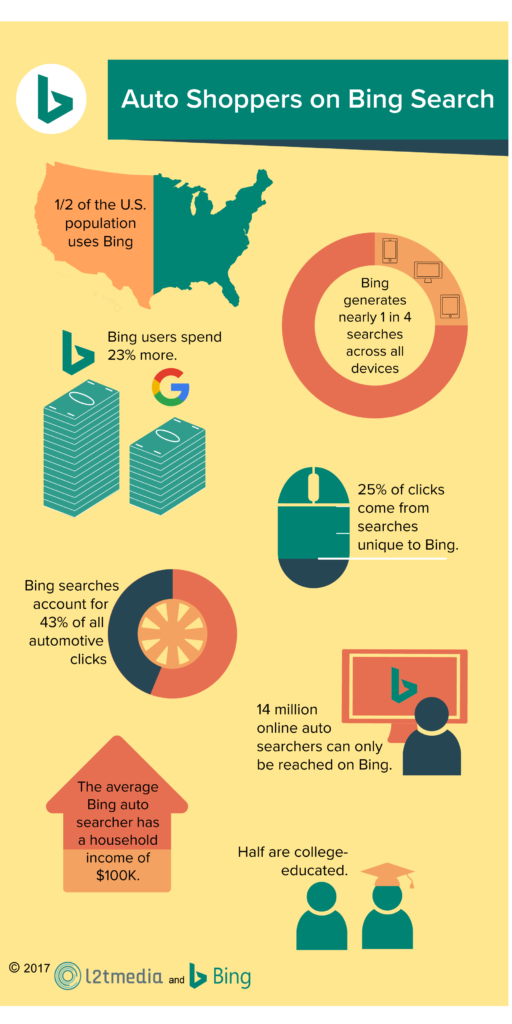 Auto Shoppers on Bing Search

1/2 of the U.S. population uses Bing

Bing generates nearly 1 in 4 searches across all devices

Bing users spend 23% more.

25% of clicks come from searches unique to Bing.

Bing searches account for 43% of all automotive clicks

14 million online auto searchers can only be reached on Bing.

The average Bing auto searcher has a household income of $100K.

Half are college-educated.

© 2017 l2tmedia and Bing